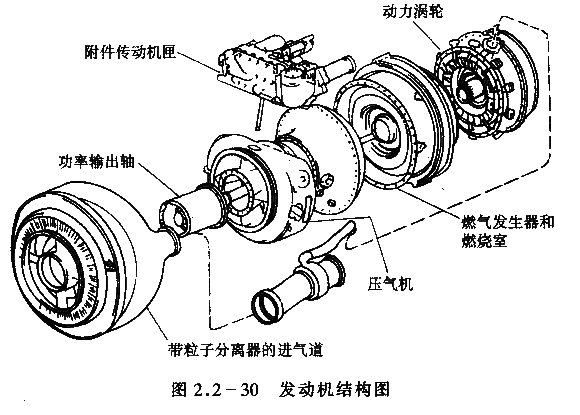 动力涡轮

附件传动机匣

功率输出轴

燃气发生器和燃烧室

压气机

带粒子分离器的进气道

图 2.2－30 发动机结构图